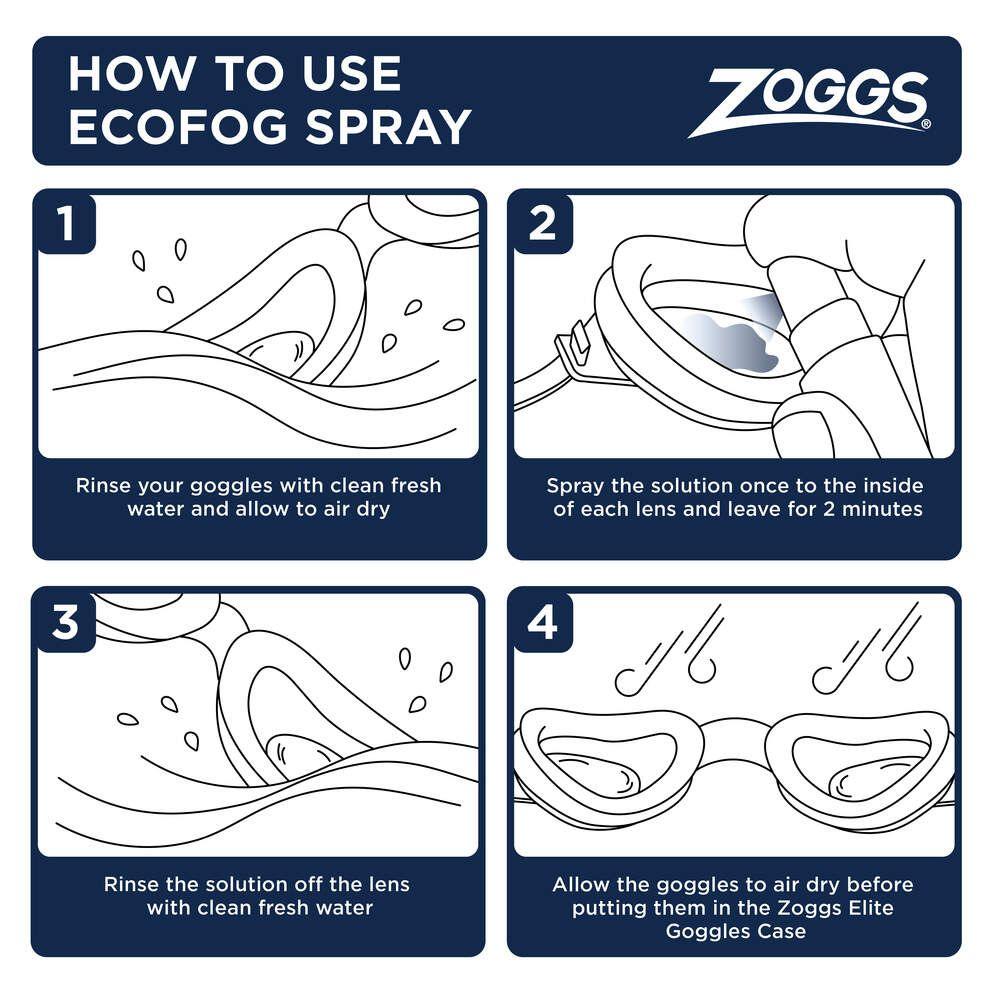 HOW TO USE ECOFOG SPRAY

ZOGGS®

1

Rinse your goggles with clean fresh water and allow to air dry

2

Spray the solution once to the inside of each lens and leave for 2 minutes

3

Rinse the solution off the lens with clean fresh water

4

Allow the goggles to air dry before putting them in the Zoggs Elite Goggles Case